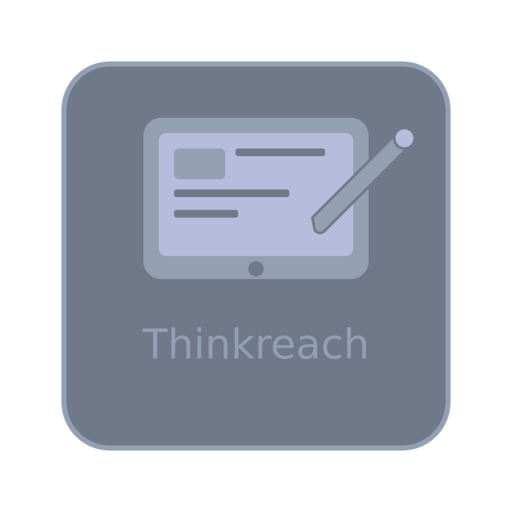 Thinkreach